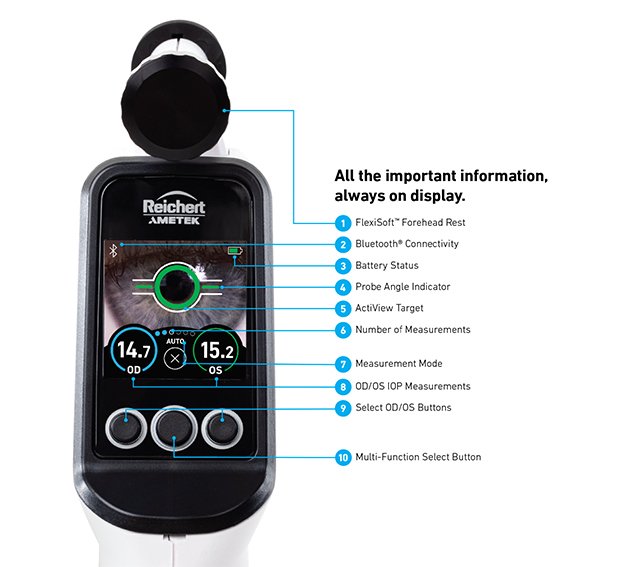 Reichert
AMETEK

14.7
OD

AUTO

15.2
OS

All the important information, always on display.

1 FlexiSoft™ Forehead Rest
2 Bluetooth® Connectivity
3 Battery Status
4 Probe Angle Indicator
5 ActiView Target
6 Number of Measurements
7 Measurement Mode
8 OD/OS IOP Measurements
9 Select OD/OS Buttons
10 Multi-Function Select Button